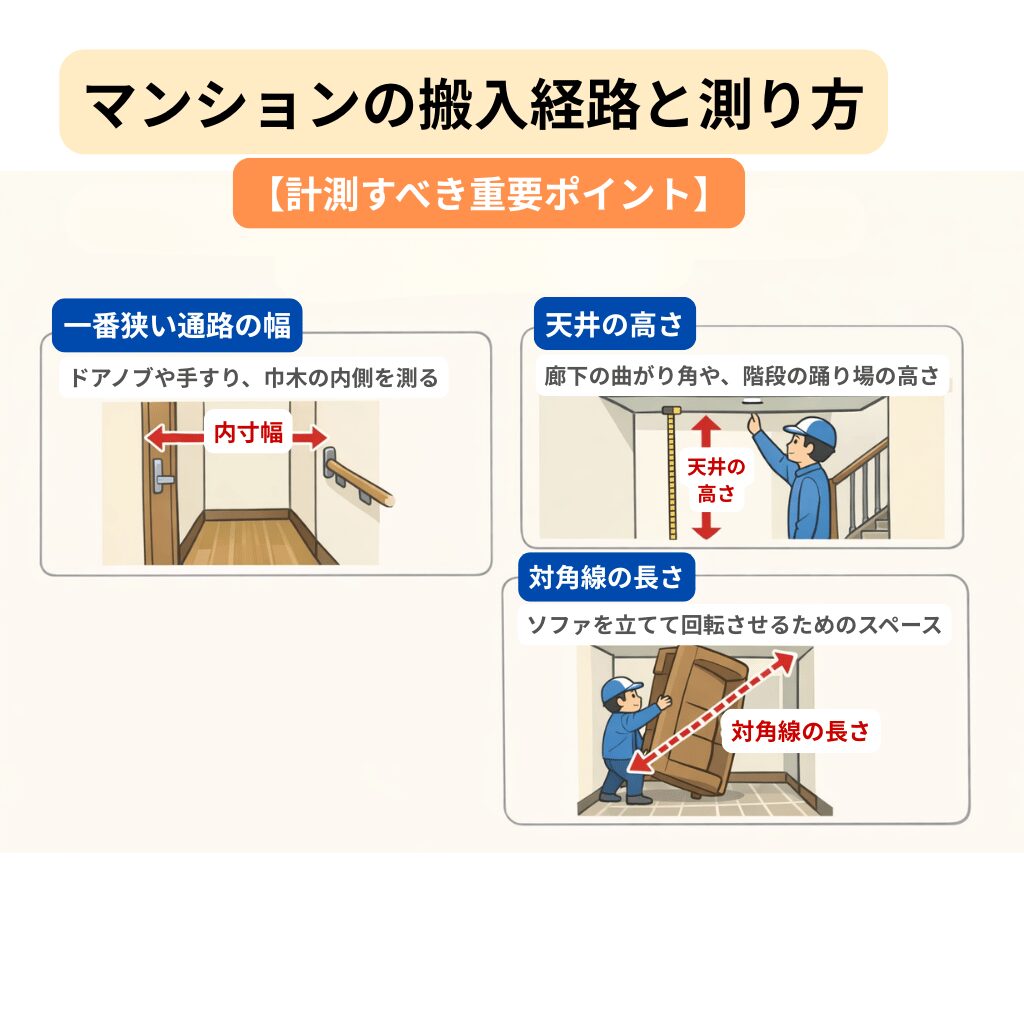 マンションの搬入経路と測り方

【計測すべき重要ポイント】

一番狭い通路の幅

ドアノブや手すり、巾木の内側を測る

内寸幅

天井の高さ

廊下の曲がり角や、階段の踊り場の高さ

天井の高さ

対角線の長さ

ソファを立てて回転させるためのスペース

対角線の長さ